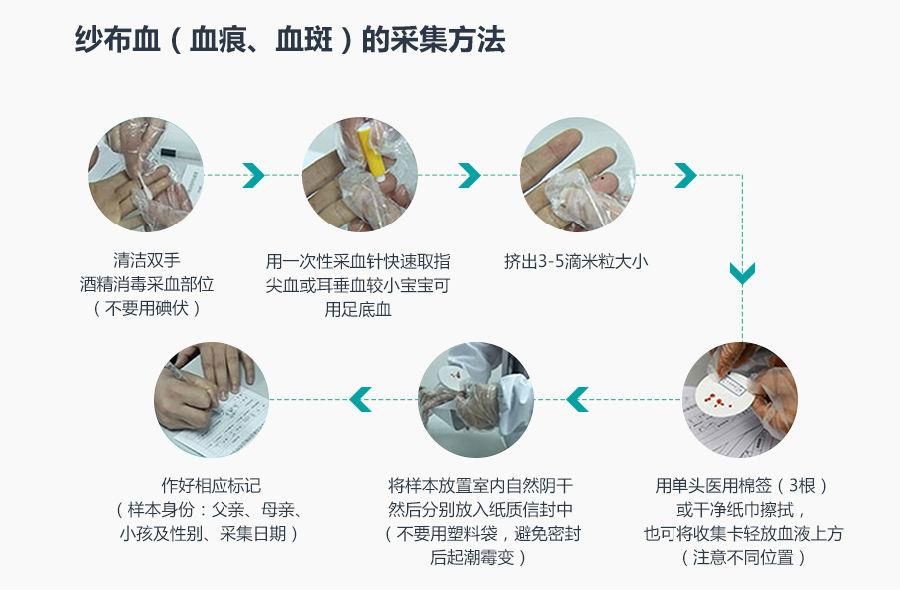 纱布血（血痕、血斑）的采集方法

清洁双手
酒精消毒采血部位
（不要用碘伏）

用一次性采血针快速取指尖血或耳垂血较小宝宝可用足底血

挤出3-5滴米粒大小

用单头医用棉签（3根）
或干净纸巾擦拭，
也可将收集卡轻放血液上方
（注意不同位置）

将样本放置室内自然阴干
然后分别放入纸质信封中
（不要用塑料袋，避免密封后起潮霉变）

作好相应标记
（样本身份：父亲、母亲、小孩及性别、采集日期）